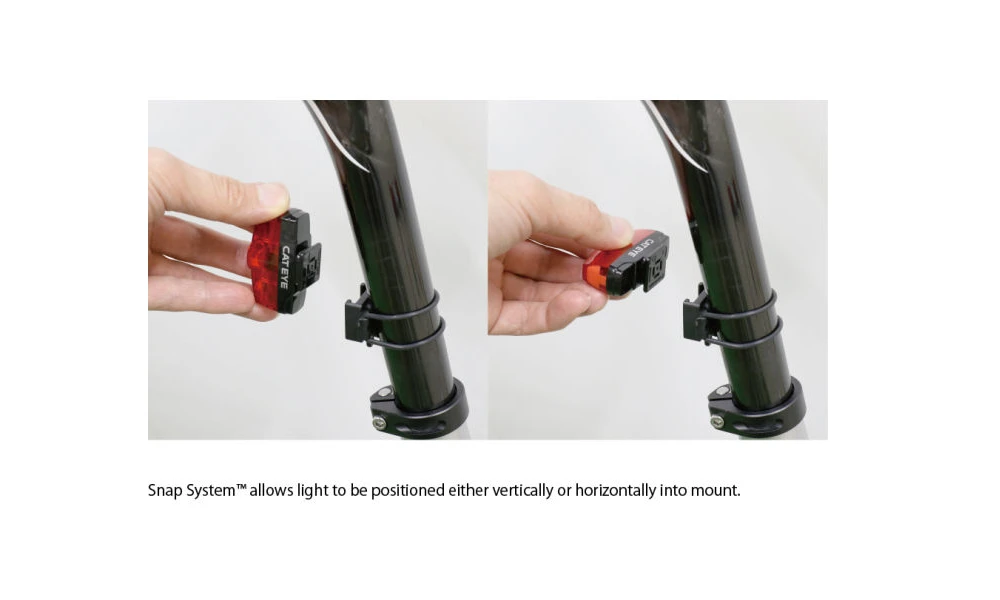 CAT EYE

CAT EYE

Snap System™ allows light to be positioned either vertically or horizontally into mount.